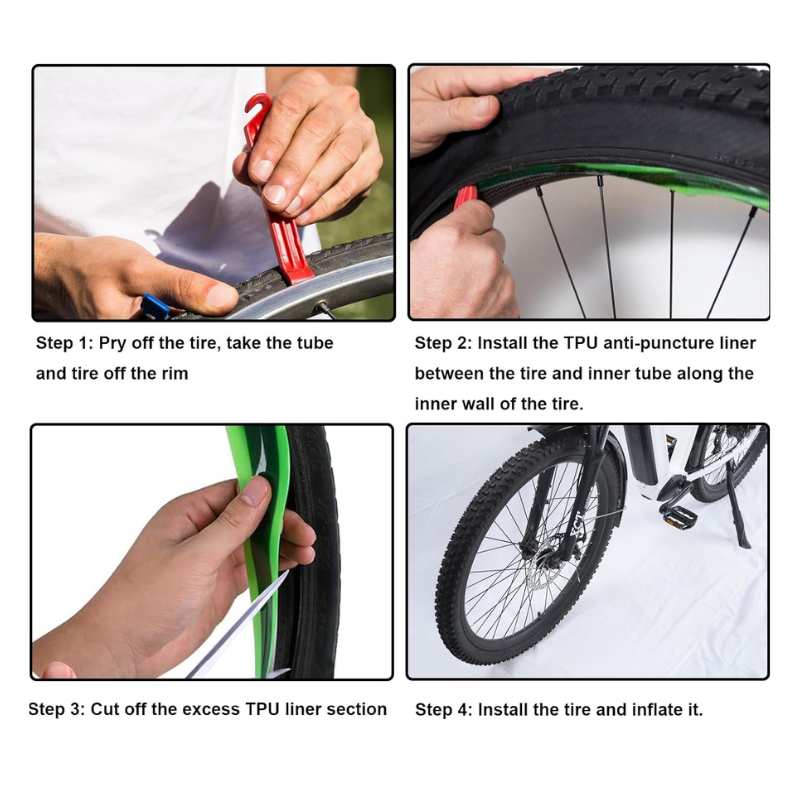 Step 1: Pry off the tire, take the tube and tire off the rim

Step 2: Install the TPU anti-puncture liner between the tire and inner tube along the inner wall of the tire.

Step 3: Cut off the excess TPU liner section

Step 4: Install the tire and inflate it.