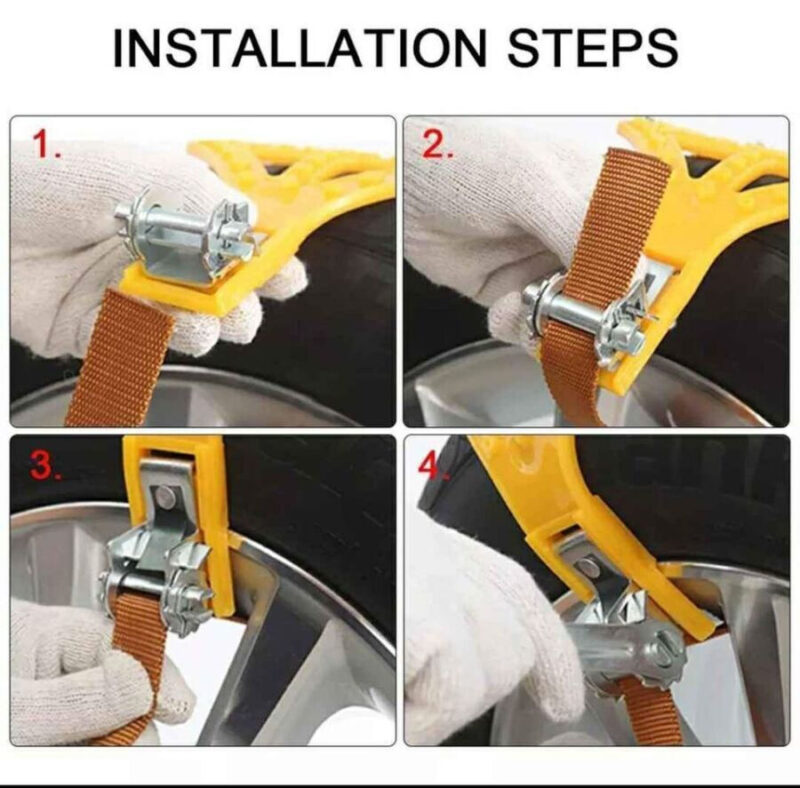 INSTALLATION STEPS

1.

2.

3.

4.