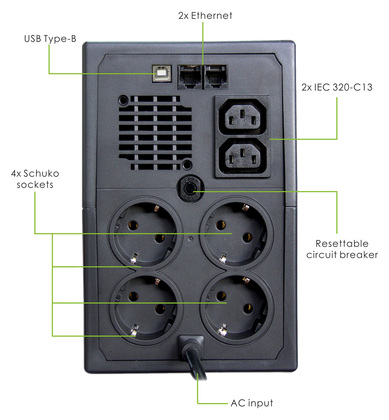 2x Ethernet

USB Type-B

2x IEC 320-C13

4x Schuko sockets

Resettable circuit breaker

AC input